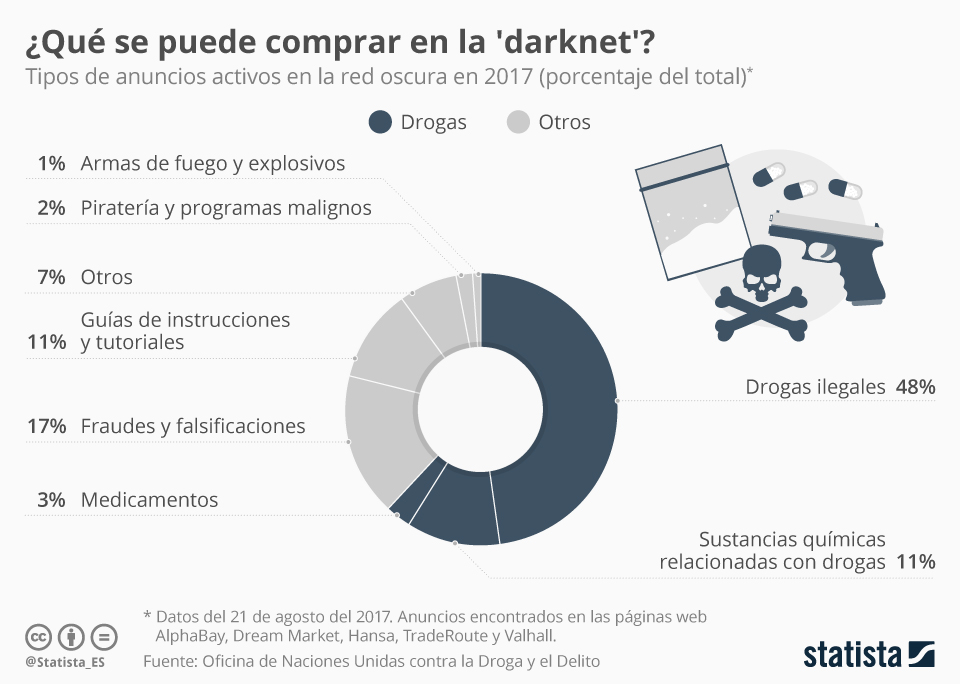 ¿Qué se puede comprar en la 'darknet'?
Tipos de anuncios activos en la red oscura en 2017 (porcentaje del total)*

Drogas  Otros

1% Armas de fuego y explosivos
2% Piratería y programas malignos
7% Otros
11% Guías de instrucciones y tutoriales
17% Fraudes y falsificaciones
3% Medicamentos

Drogas ilegales 48%
Sustancias químicas relacionadas con drogas 11%

* Datos del 21 de agosto del 2017. Anuncios encontrados en las páginas web AlphaBay, Dream Market, Hansa, TradeRoute y Valhall.
Fuente: Oficina de Naciones Unidas contra la Droga y el Delito

@Statista_ES
statista