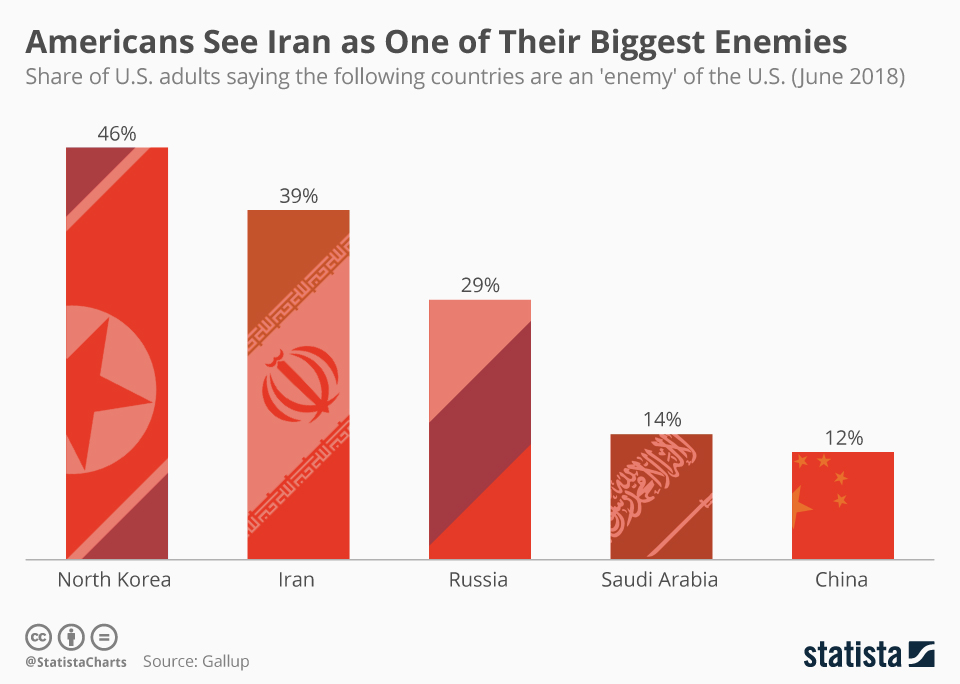 Americans See Iran as One of Their Biggest Enemies

Share of U.S. adults saying the following countries are an 'enemy' of the U.S. (June 2018)

46%

39%

29%

14%

12%

North Korea

Iran

Russia

Saudi Arabia

China

@StatistaCharts Source: Gallup

statista